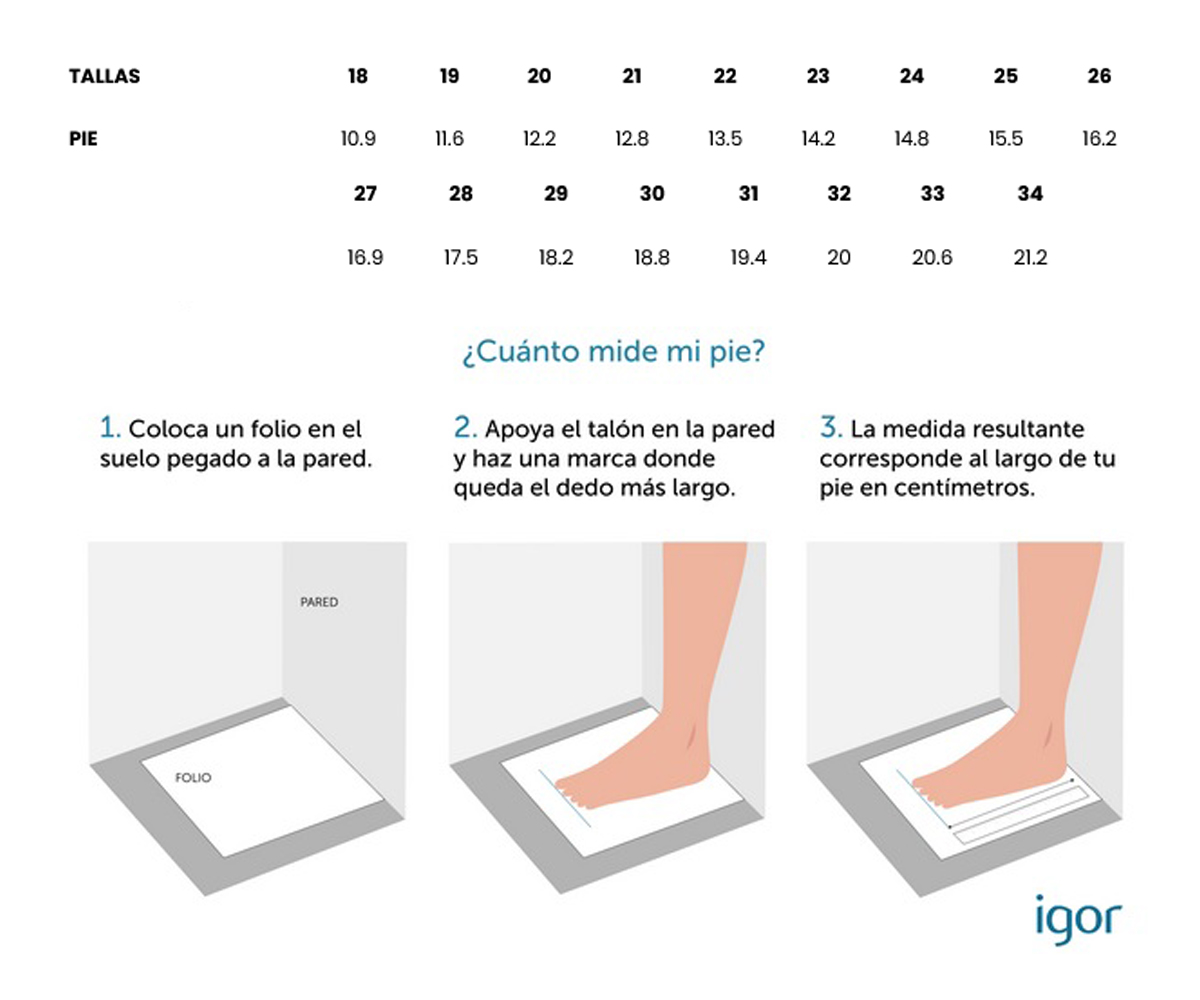 | TALLAS | 18 | 19 | 20 | 21 | 22 | 23 | 24 | 25 | 26 |
|---|---|---|---|---|---|---|---|---|---|
| PIE | 10.9 | 11.6 | 12.2 | 12.8 | 13.5 | 14.2 | 14.8 | 15.5 | 16.2 |
| | 27 | 28 | 29 | 30 | 31 | 32 | 33 | 34 | |
| | 16.9 | 17.5 | 18.2 | 18.8 | 19.4 | 20 | 20.6 | 21.2 | |

¿Cuánto mide mi pie?

1. Coloca un folio en el suelo pegado a la pared.

2. Apoya el talón en la pared y haz una marca donde queda el dedo más largo.

3. La medida resultante corresponde al largo de tu pie en centímetros.

PARED

FOLIO

igor