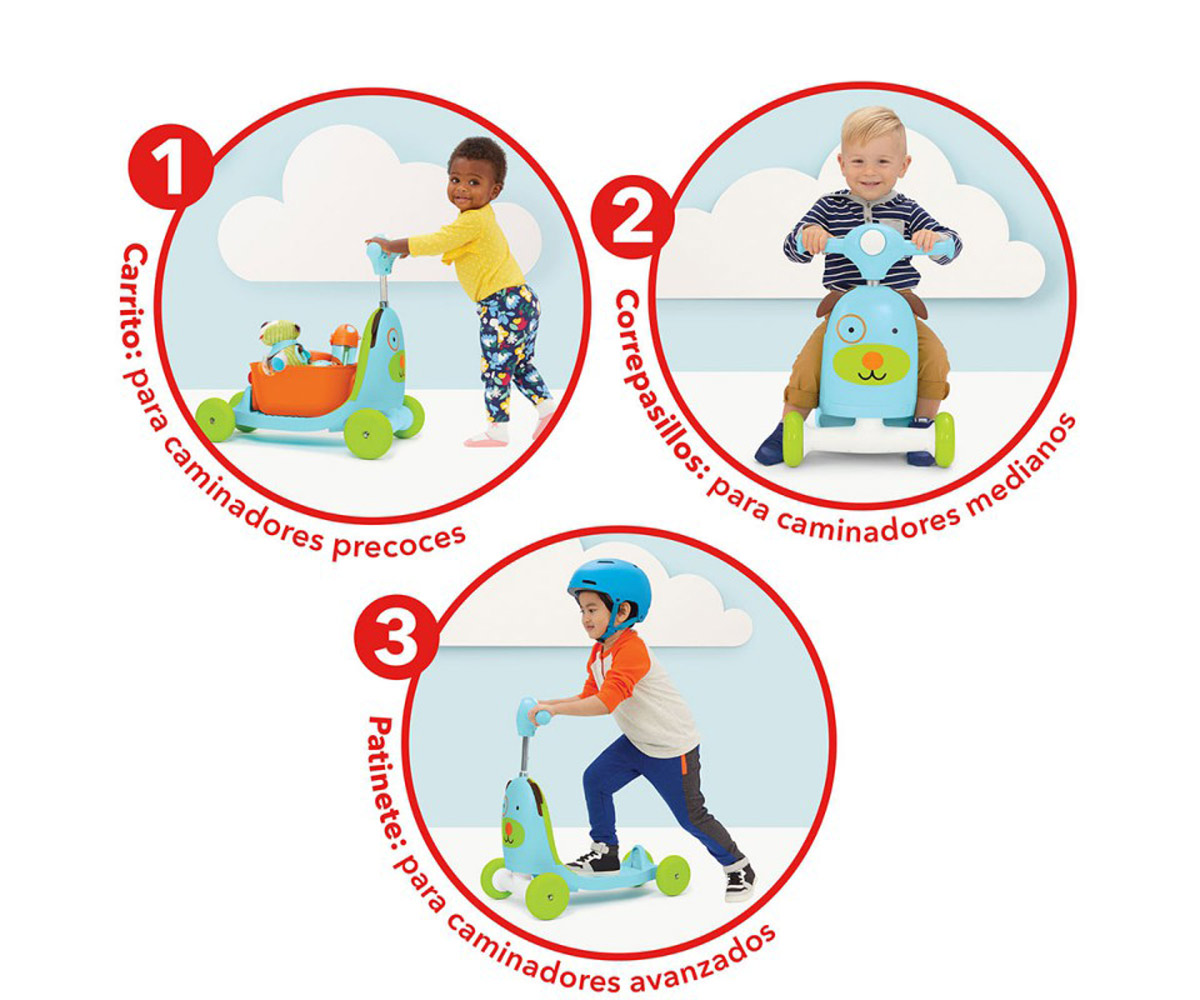 1
Carrito: para caminadores precoces

2
Correpasillos: para caminadores medianos

3
Patinete: para caminadores avanzados