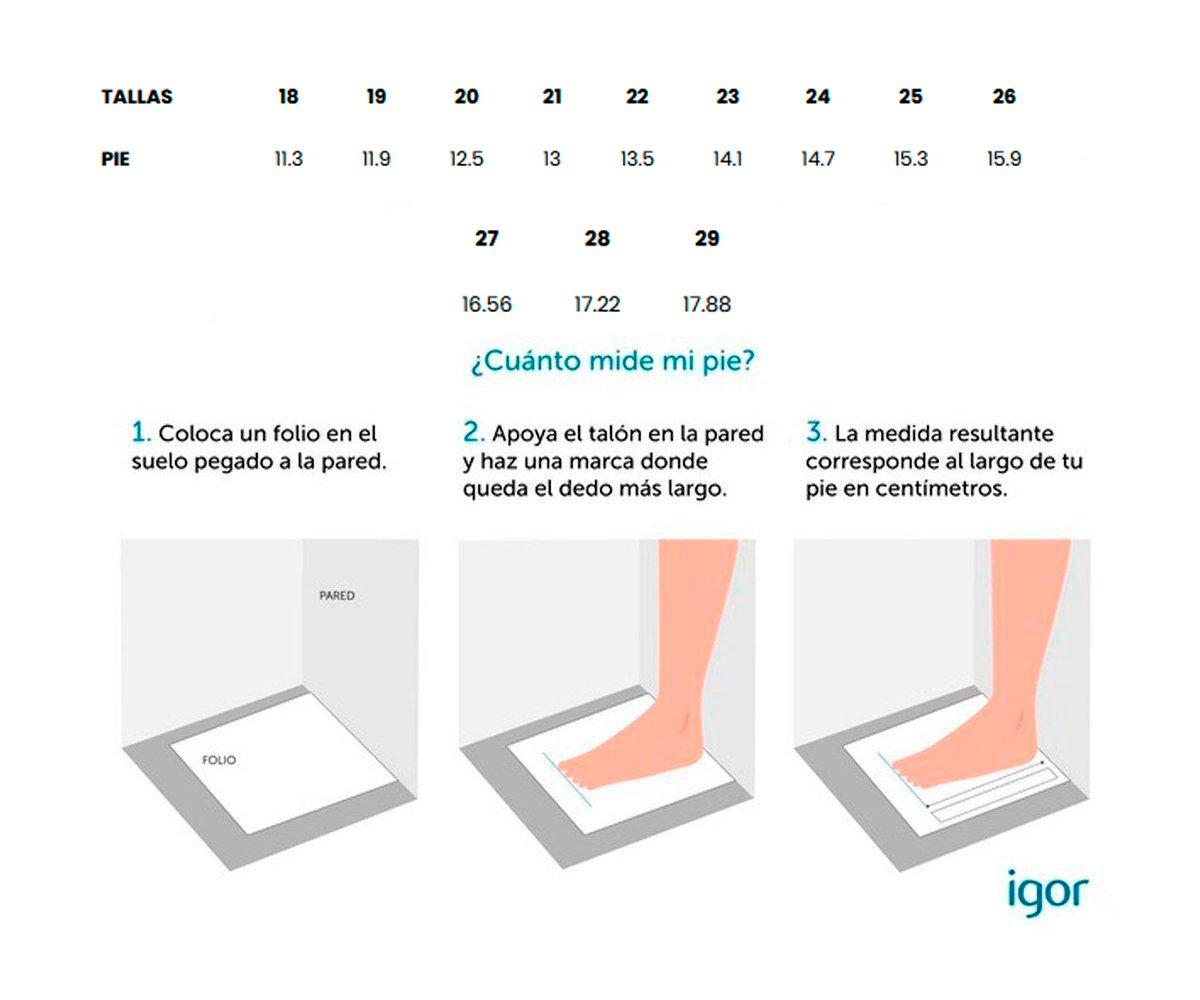 | TALLAS | 18 | 19 | 20 | 21 | 22 | 23 | 24 | 25 | 26 |
|---|---|---|---|---|---|---|---|---|---|
| PIE | 11.3 | 11.9 | 12.5 | 13 | 13.5 | 14.1 | 14.7 | 15.3 | 15.9 |

| 27 | 28 | 29 |
|---|---|---|
| 16.56 | 17.22 | 17.88 |

¿Cuánto mide mi pie?

1. Coloca un folio en el suelo pegado a la pared.

2. Apoya el talón en la pared y haz una marca donde queda el dedo más largo.

3. La medida resultante corresponde al largo de tu pie en centímetros.

PARED

FOLIO

igor