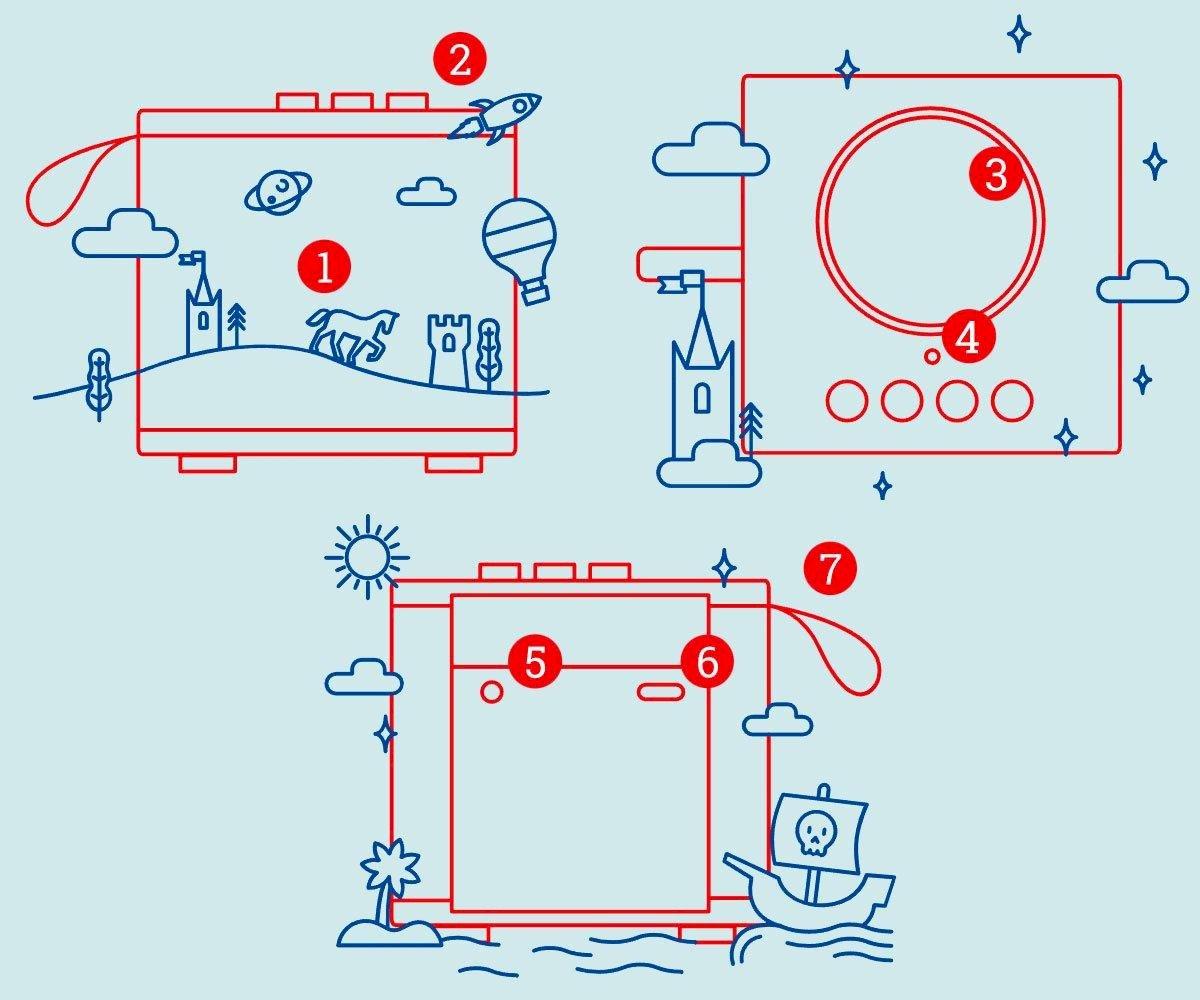 2
1
3
4
7
5
6